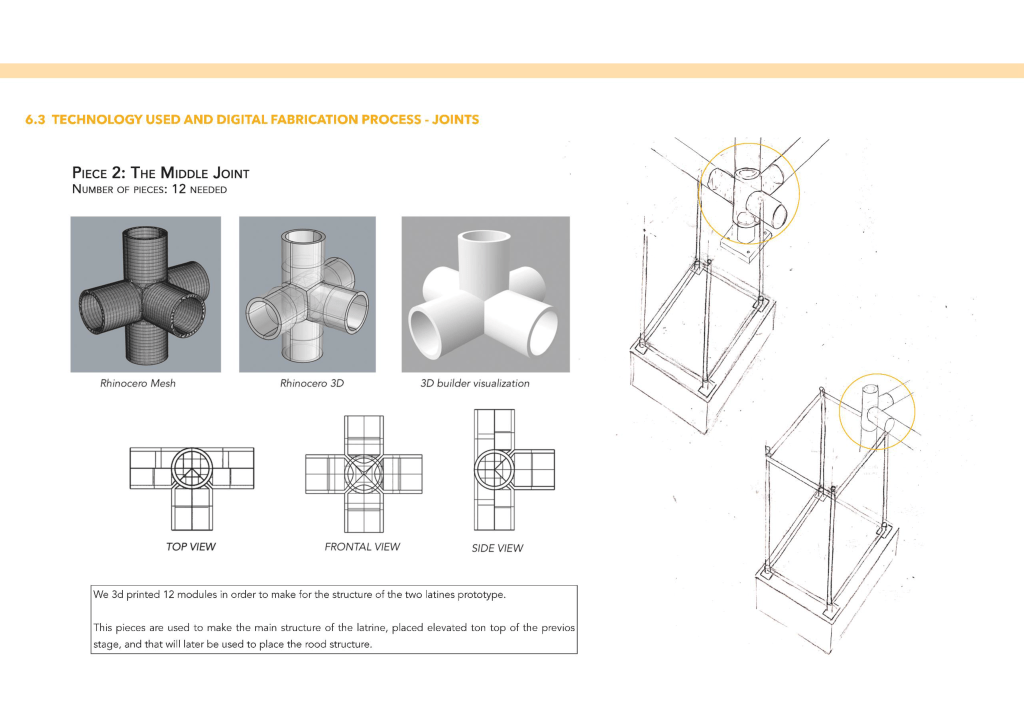 6.3 TECHNOLOGY USED AND DIGITAL FABRICATION PROCESS - JOINTS

PIECE 2: THE MIDDLE JOINT
NUMBER OF PIECES: 12 NEEDED

Rhinocero Mesh

Rhinocero 3D

3D builder visualization

TOP VIEW

FRONTAL VIEW

SIDE VIEW

We 3d printed 12 modules in order to make for the structure of the two latines prototype.

This pieces are used to make the main structure of the latrine, placed elevated ton top of the previos stage, and that will later be used to place the rood structure.